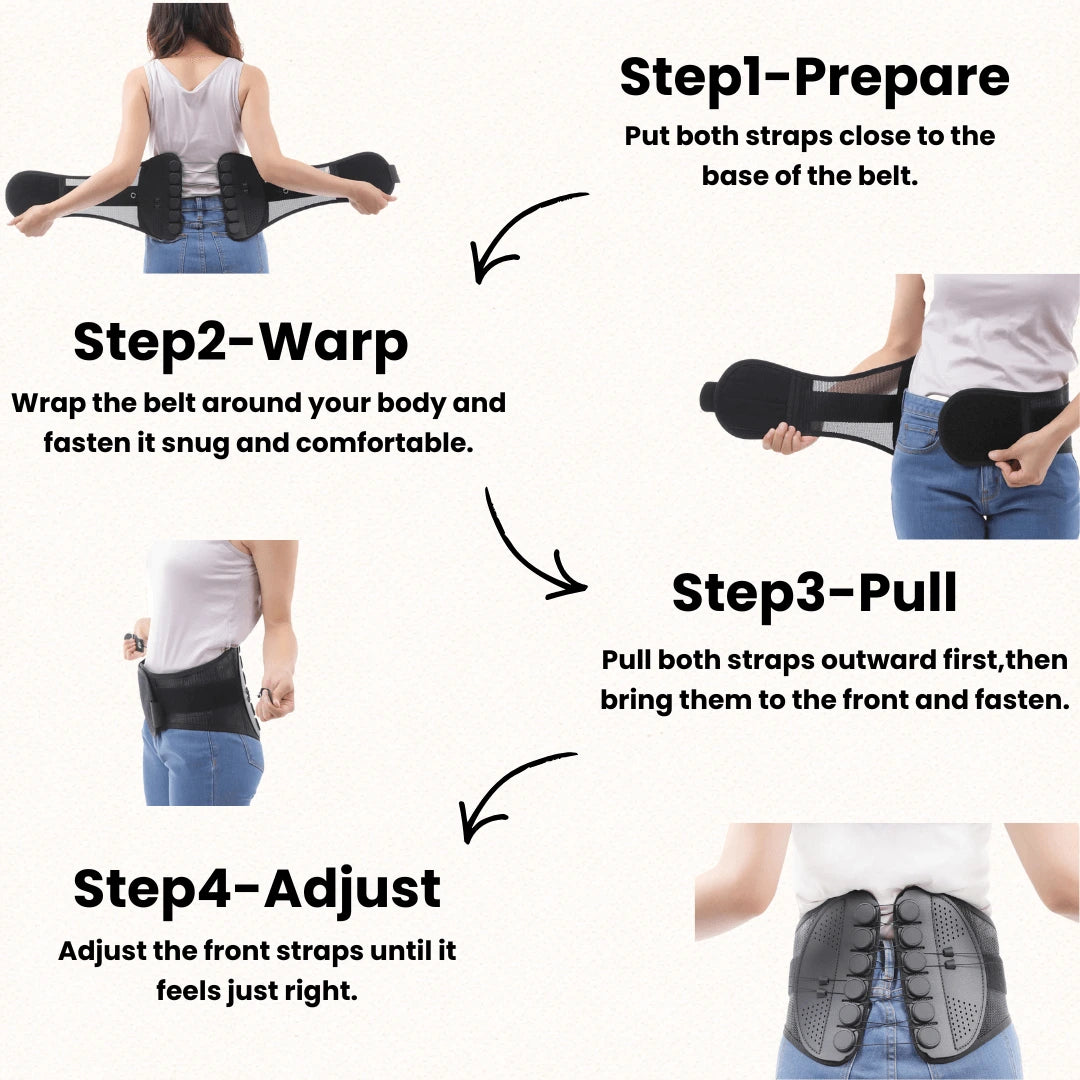 Step1-Prepare
Put both straps close to the base of the belt.

Step2-Warp
Wrap the belt around your body and fasten it snug and comfortable.

Step3-Pull
Pull both straps outward first,then bring them to the front and fasten.

Step4-Adjust
Adjust the front straps until it feels just right.